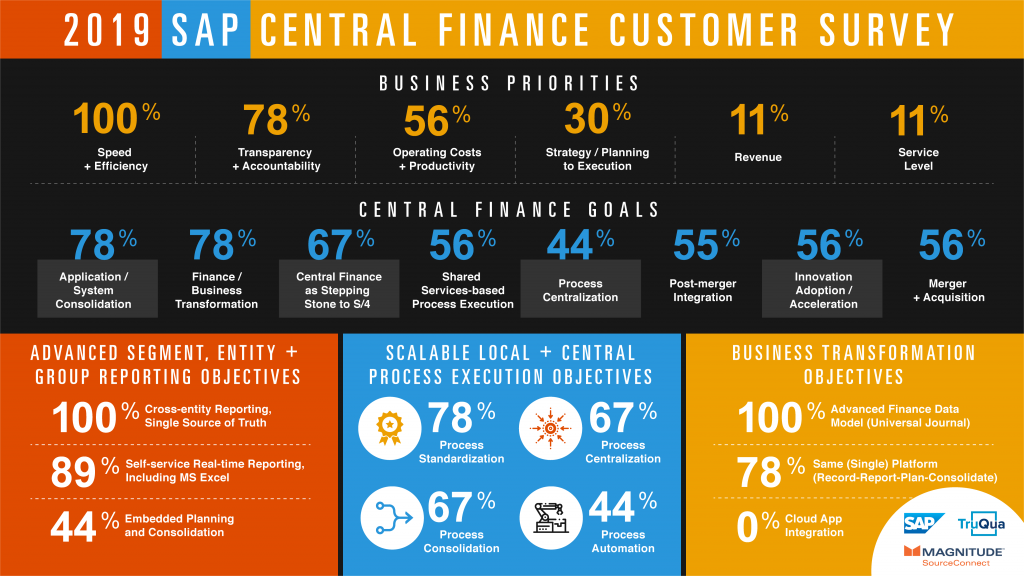 2019 SAP CENTRAL FINANCE CUSTOMER SURVEY

BUSINESS PRIORITIES

100% Speed + Efficiency

78% Transparency + Accountability

56% Operating Costs + Productivity

30% Strategy / Planning to Execution

11% Revenue

11% Service Level

CENTRAL FINANCE GOALS

78% Application / System Consolidation

78% Finance / Business Transformation

67% Central Finance as Stepping Stone to S/4

56% Shared Services-based Process Execution

44% Process Centralization

55% Post-merger Integration

56% Innovation Adoption / Acceleration

56% Merger + Acquisition

ADVANCED SEGMENT, ENTITY + GROUP REPORTING OBJECTIVES

100% Cross-entity Reporting, Single Source of Truth

89% Self-service Real-time Reporting, Including MS Excel

44% Embedded Planning and Consolidation

SCALABLE LOCAL + CENTRAL PROCESS EXECUTION OBJECTIVES

78% Process Standardization

67% Process Centralization

67% Process Consolidation

44% Process Automation

BUSINESS TRANSFORMATION OBJECTIVES

100% Advanced Finance Data Model (Universal Journal)

78% Same (Single) Platform (Record-Report-Plan-Consolidate)

0% Cloud App Integration

SAP TruQua MAGNITUDE SourceConnect